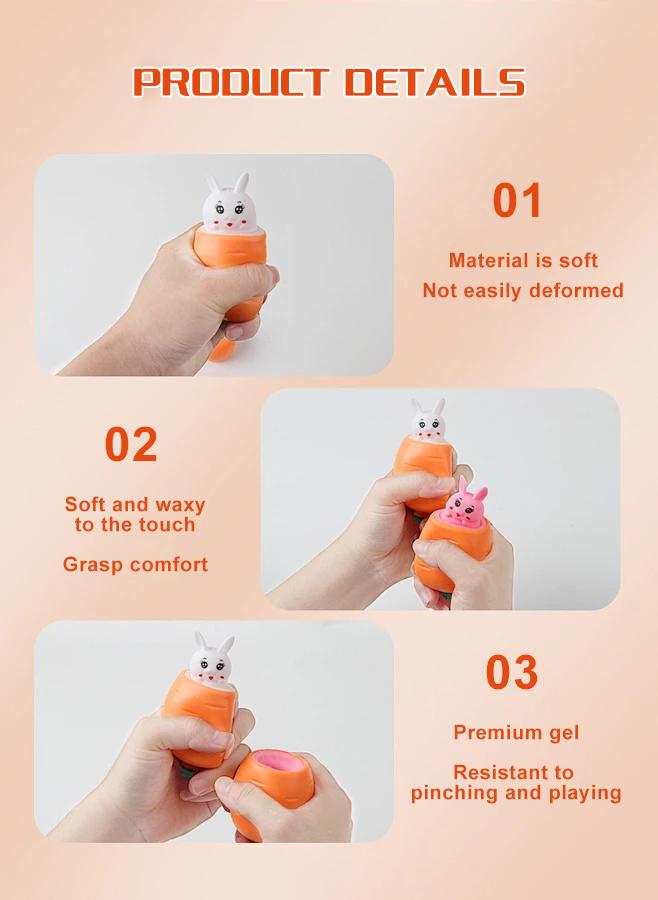 PRODUCT DETAILS

01

Material is soft
Not easily deformed

02

Soft and waxy to the touch

Grasp comfort

03

Premium gel

Resistant to pinching and playing